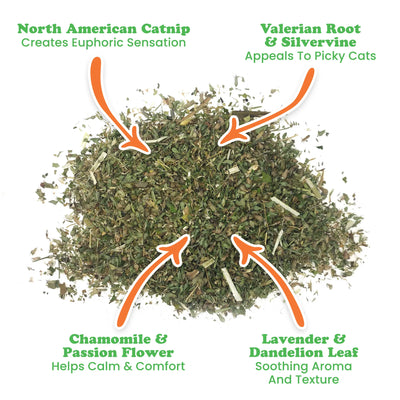 North American Catnip
Creates Euphoric Sensation

Valerian Root & Silvervine
Appeals To Picky Cats

Chamomile & Passion Flower
Helps Calm & Comfort

Lavender & Dandelion Leaf
Soothing Aroma And Texture