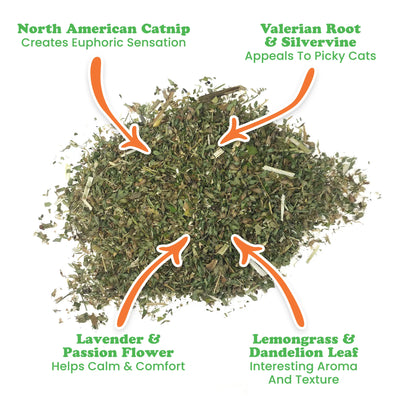 North American Catnip
Creates Euphoric Sensation

Valerian Root & Silvervine
Appeals To Picky Cats

Lavender & Passion Flower
Helps Calm & Comfort

Lemongrass & Dandelion Leaf
Interesting Aroma And Texture