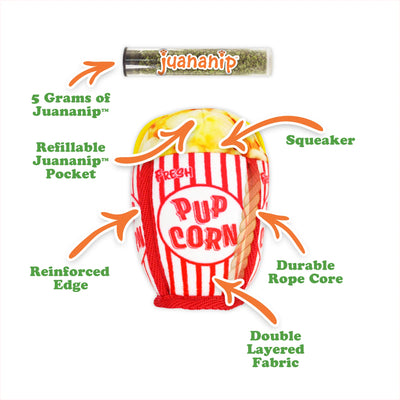 juananip

5 Grams of Juananip™

Refillable Juananip™ Pocket

Squeaker

FRESH

PUP CORN

Reinforced Edge

Durable Rope Core

Double Layered Fabric